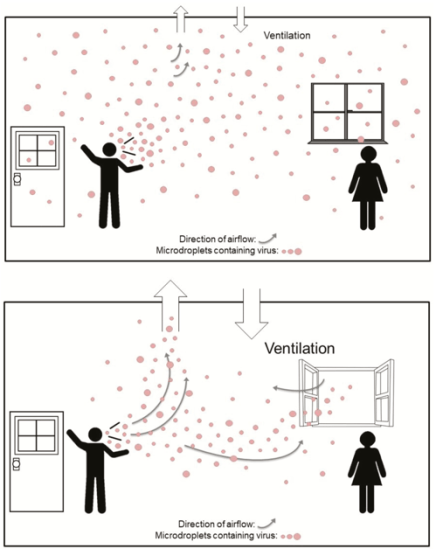 Ventilation

Direction of airflow:
Microdroplets containing virus:

Ventilation

Direction of airflow:
Microdroplets containing virus: